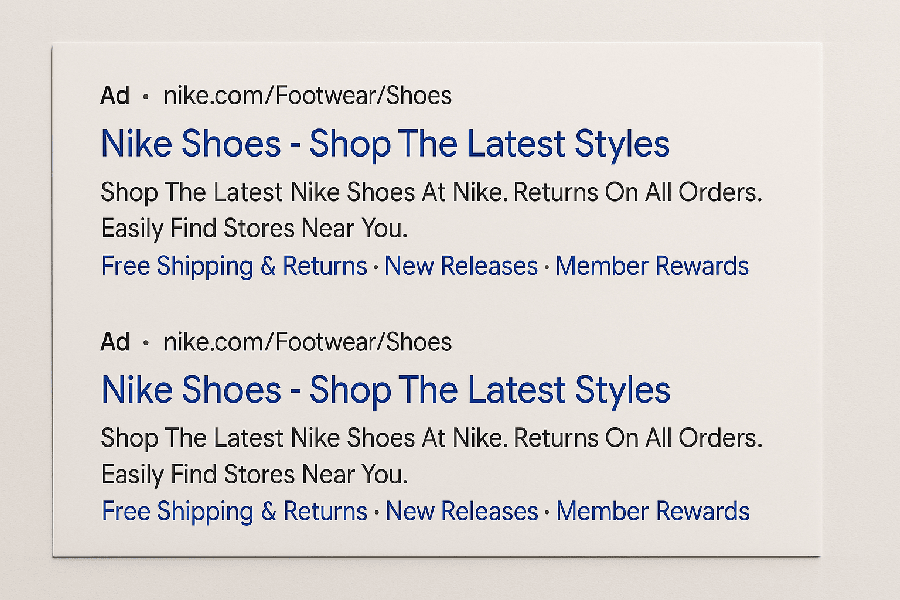 Ad · nike.com/Footwear/Shoes

Nike Shoes - Shop The Latest Styles

Shop The Latest Nike Shoes At Nike. Returns On All Orders. Easily Find Stores Near You.

Free Shipping & Returns · New Releases · Member Rewards

Ad · nike.com/Footwear/Shoes

Nike Shoes - Shop The Latest Styles

Shop The Latest Nike Shoes At Nike. Returns On All Orders. Easily Find Stores Near You.

Free Shipping & Returns · New Releases · Member Rewards